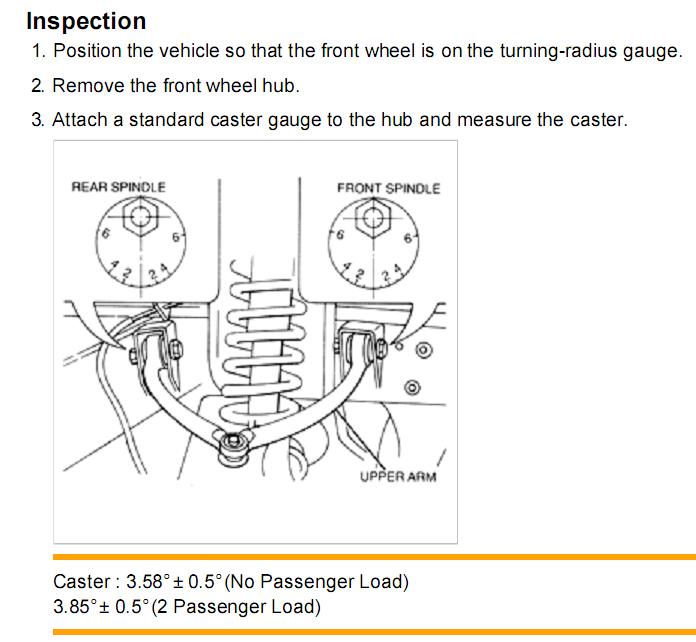 Inspection

1. Position the vehicle so that the front wheel is on the turning-radius gauge.

2. Remove the front wheel hub.

3. Attach a standard caster gauge to the hub and measure the caster.

REAR SPINDLE

6 6 4 2 2 4

FRONT SPINDLE

6 6 4 2 2 4

UPPER ARM

Caster : 3.58° ± 0.5° (No Passenger Load)
3.85° ± 0.5° (2 Passenger Load)